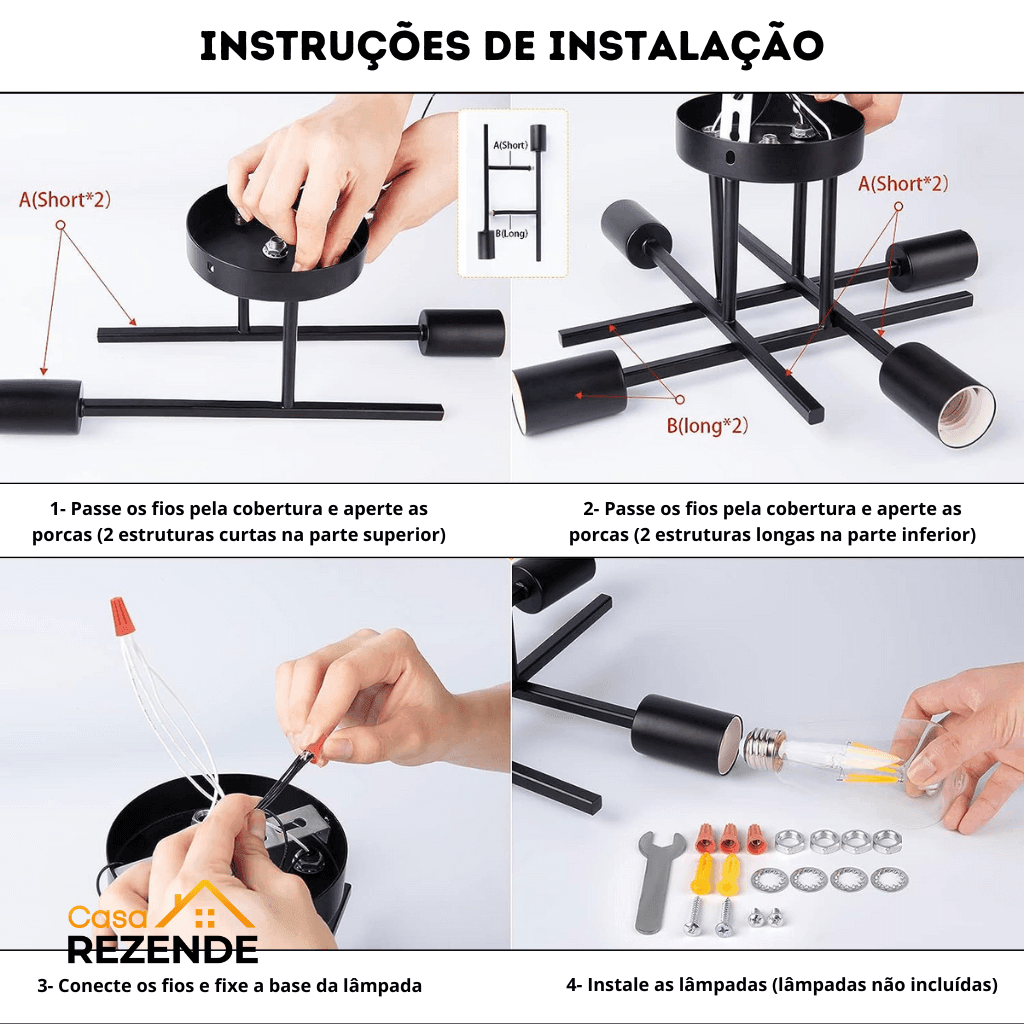 INSTRUÇÕES DE INSTALAÇÃO

A(Short*2)

A(Short)

B(Long)

A(Short*2)

B(long*2)

1- Passe os fios pela cobertura e aperte as porcas (2 estruturas curtas na parte superior)

2- Passe os fios pela cobertura e aperte as porcas (2 estruturas longas na parte inferior)

Casa REZENDE

3- Conecte os fios e fixe a base da lâmpada

4- Instale as lâmpadas (lâmpadas não incluídas)